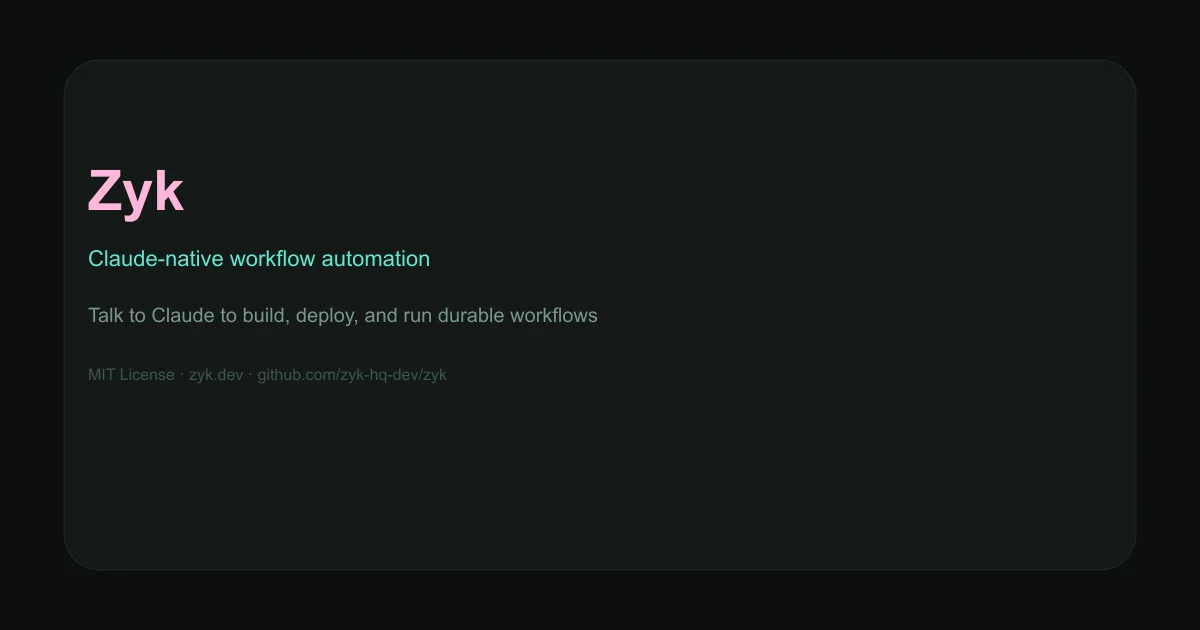 Zyk

Claude-native workflow automation

Talk to Claude to build, deploy, and run durable workflows

MIT License · zyk.dev · github.com/zyk-hq-dev/zyk