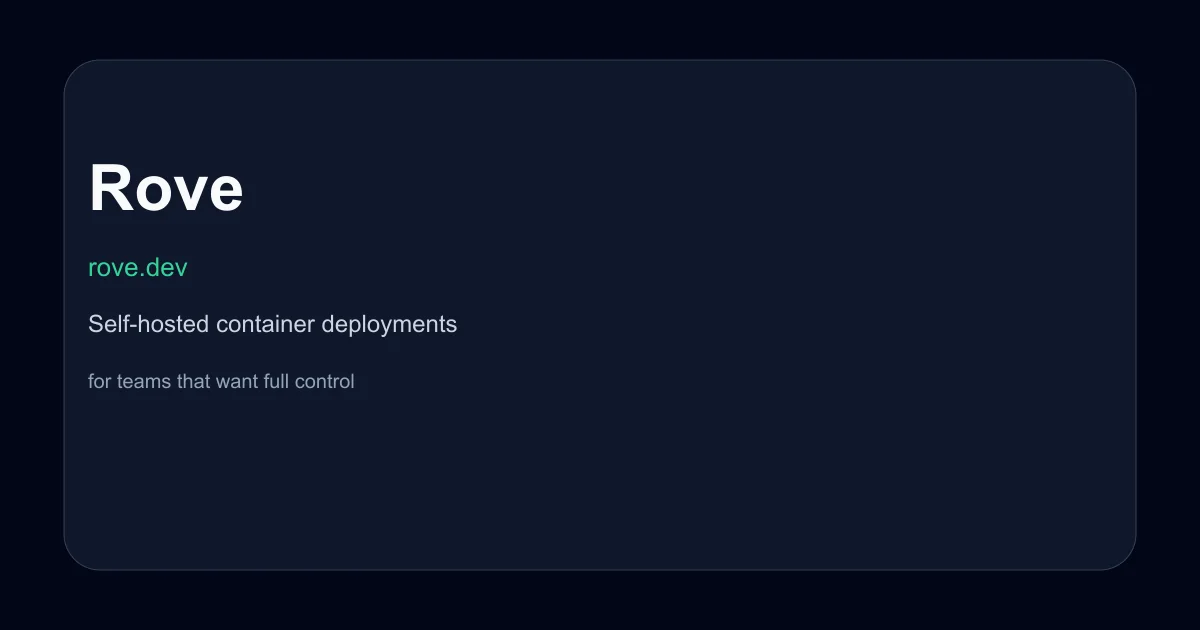 Rove

rove.dev

Self-hosted container deployments

for teams that want full control