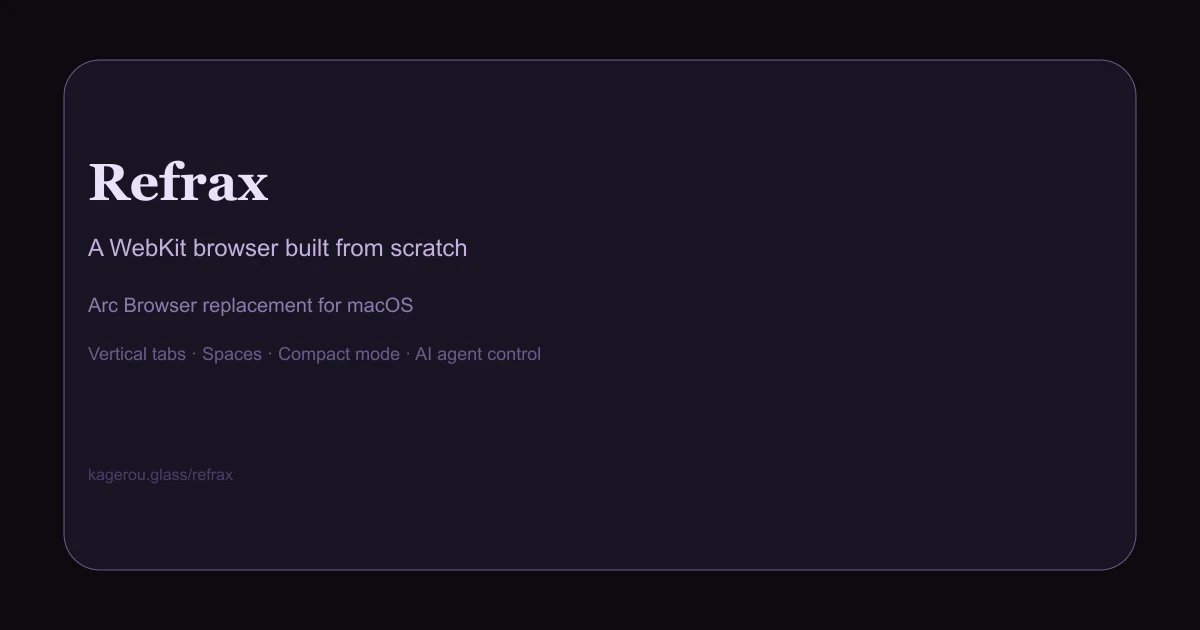 Refrax

A WebKit browser built from scratch

Arc Browser replacement for macOS

Vertical tabs · Spaces · Compact mode · AI agent control

kagerou.glass/refrax