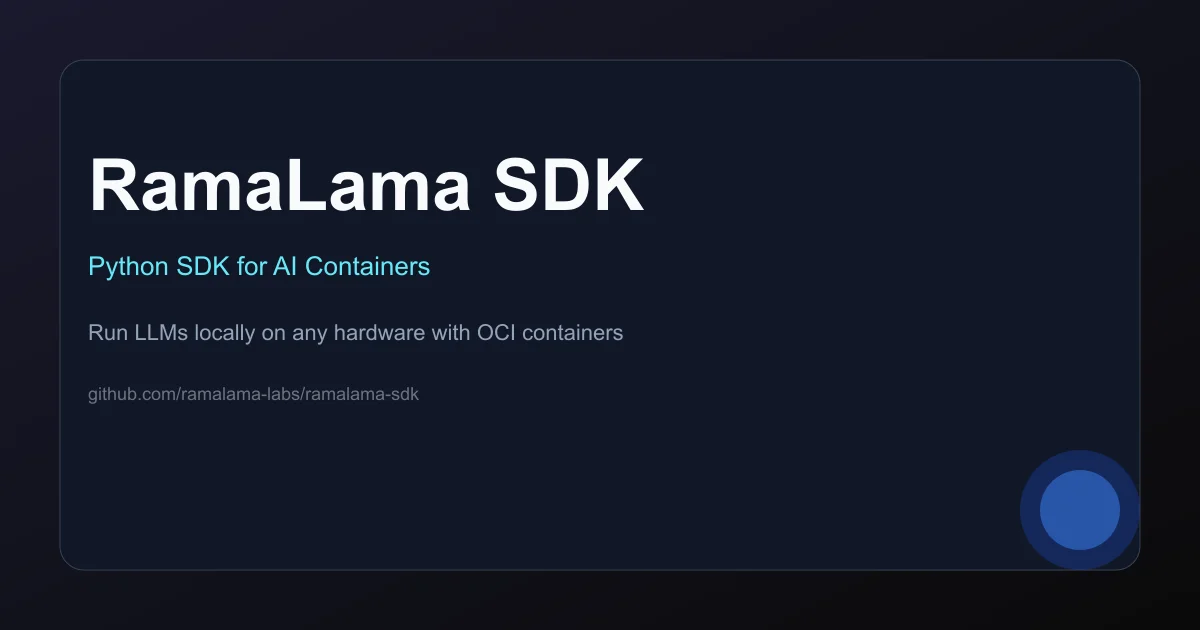 RamaLama SDK

Python SDK for AI Containers

Run LLMs locally on any hardware with OCI containers

github.com/ramalama-labs/ramalama-sdk