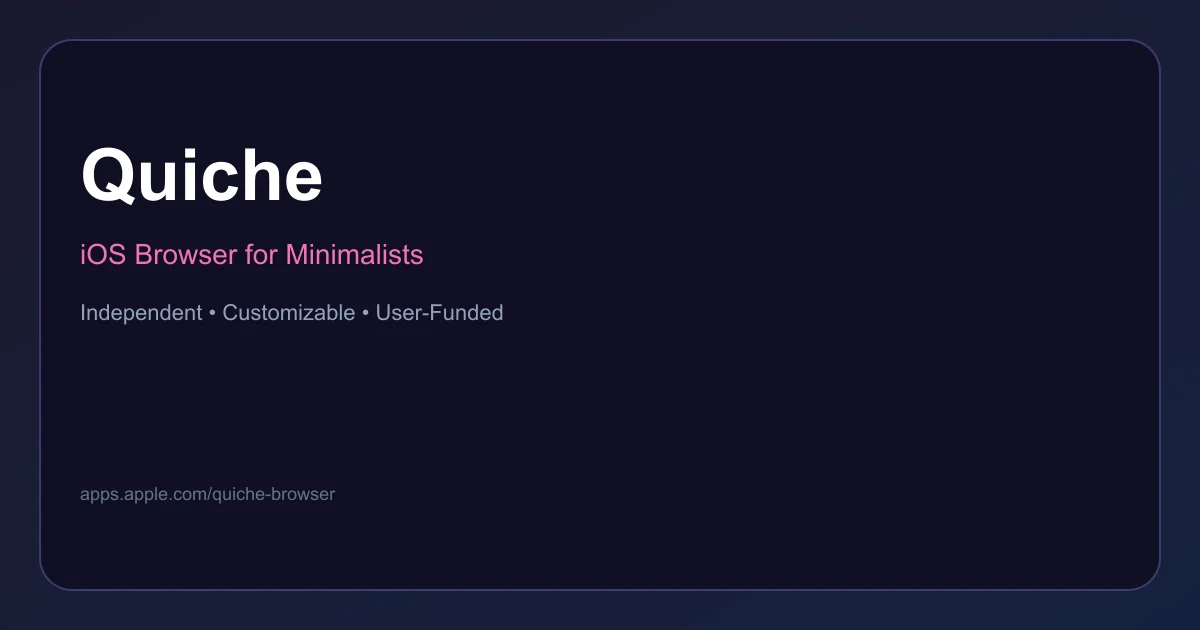 Quiche

iOS Browser for Minimalists

Independent • Customizable • User-Funded

apps.apple.com/quiche-browser