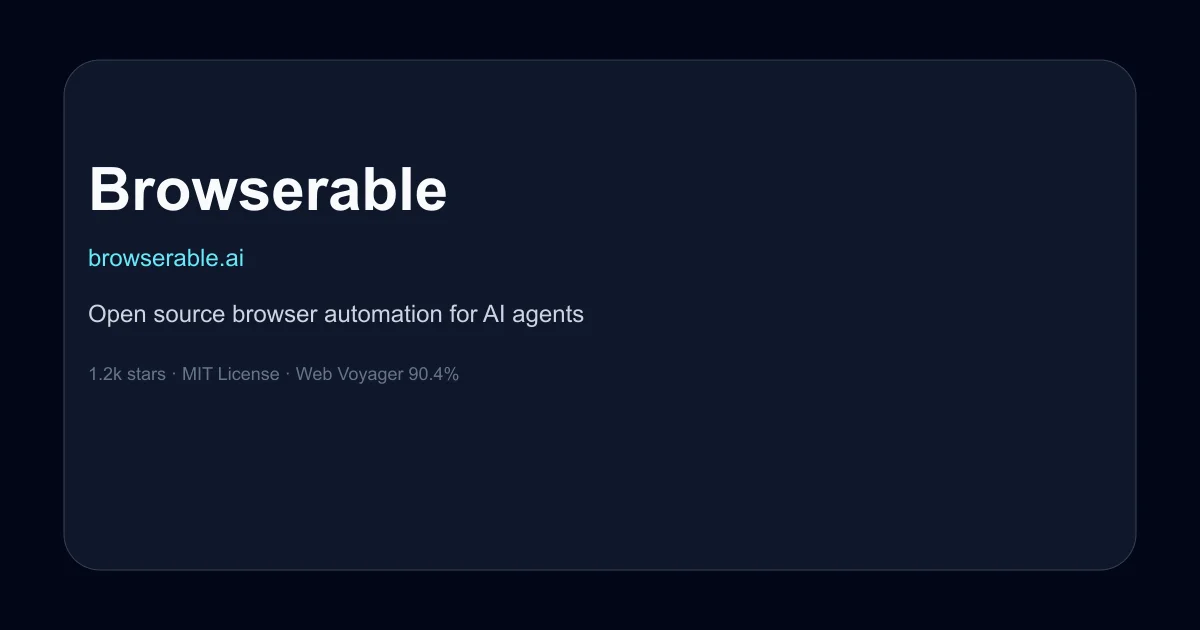 Browserable

browserable.ai

Open source browser automation for AI agents

1.2k stars · MIT License · Web Voyager 90.4%