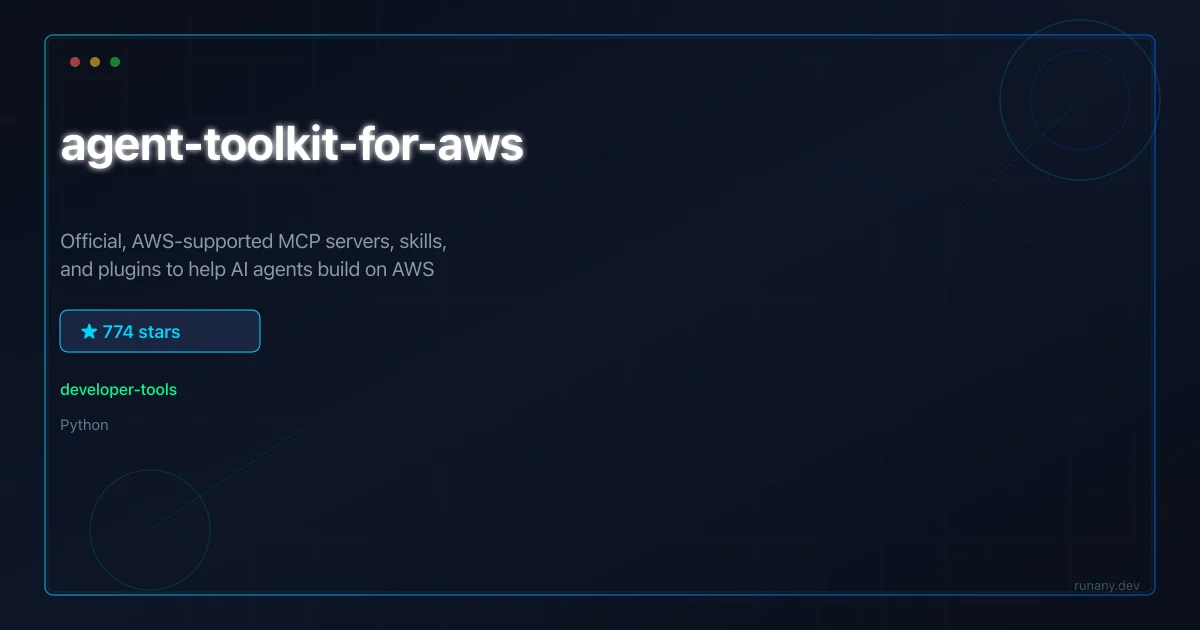 agent-toolkit-for-aws

Official, AWS-supported MCP servers, skills, and plugins to help AI agents build on AWS

★ 774 stars

developer-tools

Python

runany.dev